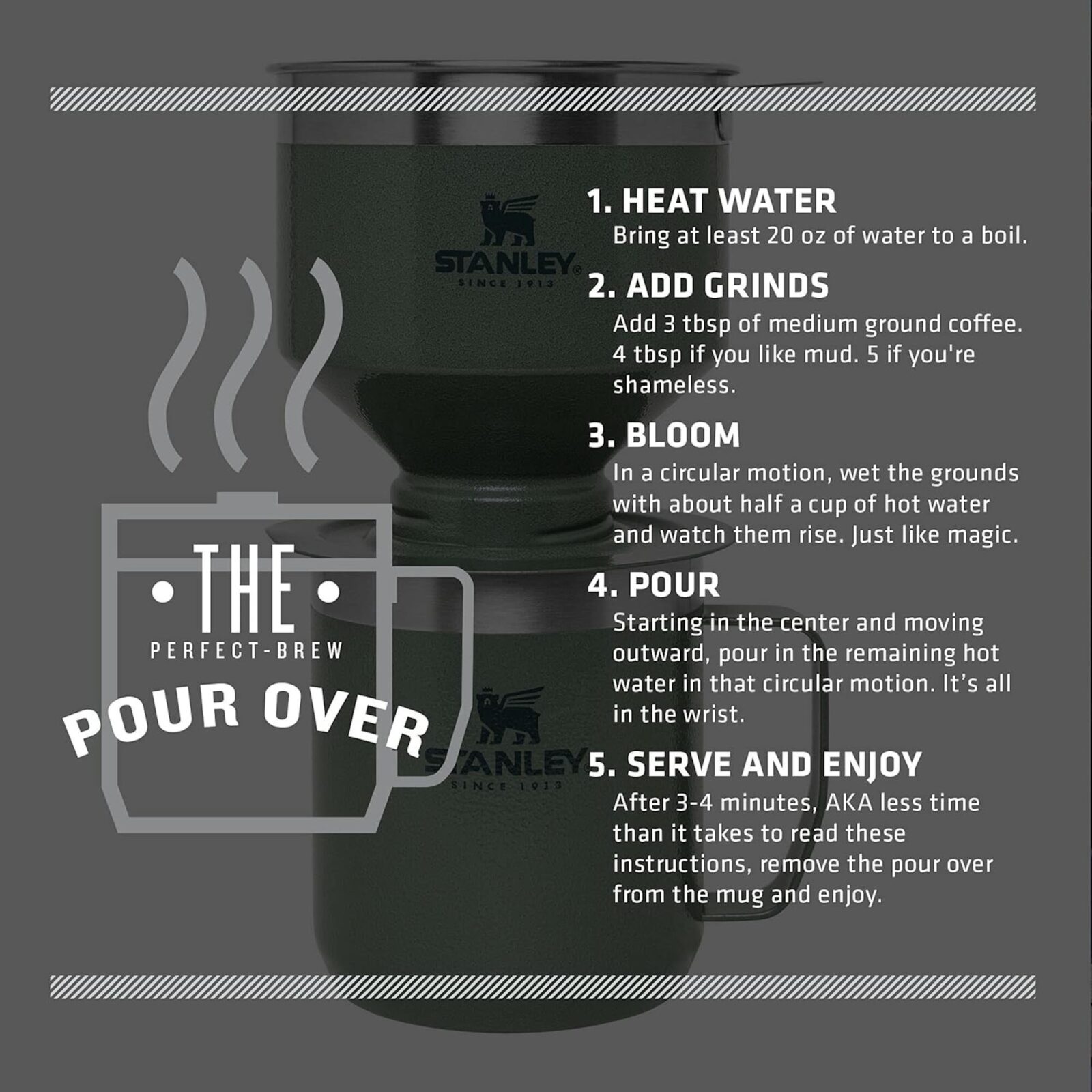 STANLEY
SINCE 1913

• THE •
PERFECT-BREW
POUR OVER

STANLEY
SINCE 1913

1. HEAT WATER
Bring at least 20 oz of water to a boil.

2. ADD GRINDS
Add 3 tbsp of medium ground coffee. 4 tbsp if you like mud. 5 if you're shameless.

3. BLOOM
In a circular motion, wet the grounds with about half a cup of hot water and watch them rise. Just like magic.

4. POUR
Starting in the center and moving outward, pour in the remaining hot water in that circular motion. It's all in the wrist.

5. SERVE AND ENJOY
After 3-4 minutes, AKA less time than it takes to read these instructions, remove the pour over from the mug and enjoy.