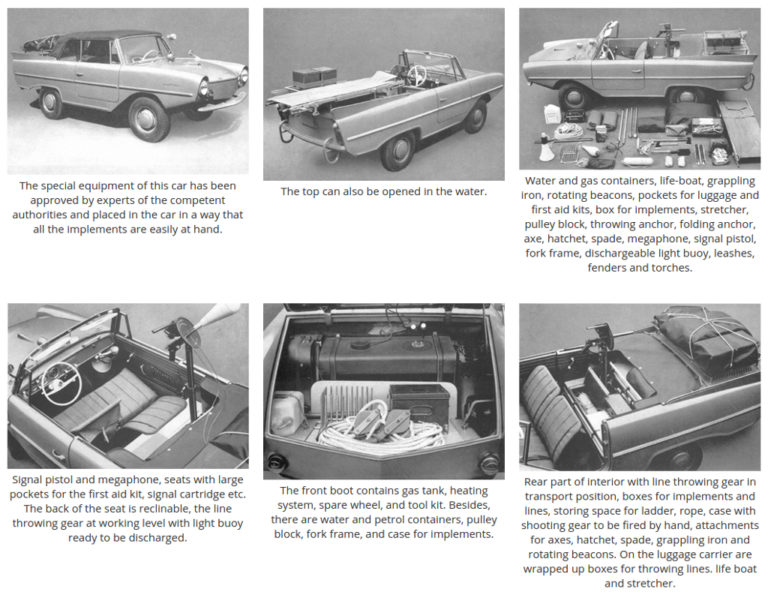 The special equipment of this car has been approved by experts of the competent authorities and placed in the car in a way that all the implements are easily at hand.

The top can also be opened in the water.

Water and gas containers, life-boat, grappling iron, rotating beacons, pockets for luggage and first aid kits, box for implements, stretcher, pulley block, throwing anchor, folding anchor, axe, hatchet, spade, megaphone, signal pistol, fork frame, dischargeable light buoy, leashes, fenders and torches.

Signal pistol and megaphone, seats with large pockets for the first aid kit, signal cartridge etc. The back of the seat is reclinable, the line throwing gear at working level with light buoy ready to be discharged.

The front boot contains gas tank, heating system, spare wheel, and tool kit. Besides, there are water and petrol containers, pulley block, fork frame, and case for implements.

Rear part of interior with line throwing gear in transport position, boxes for implements and lines, storing space for ladder, rope, case with shooting gear to be fired by hand, attachments for axes, hatchet, spade, grappling iron and rotating beacons. On the luggage carrier are wrapped up boxes for throwing lines. life boat and stretcher.